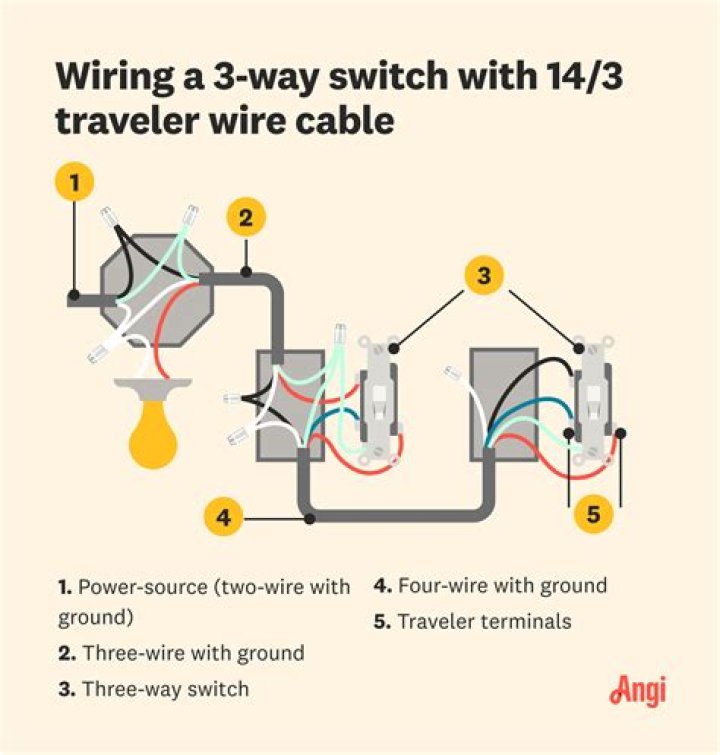 Wiring a 3-way switch with 14/3 traveler wire cable

1

2

3

4

5

1. Power-source (two-wire with ground)

2. Three-wire with ground

3. Three-way switch

4. Four-wire with ground

5. Traveler terminals

Angi